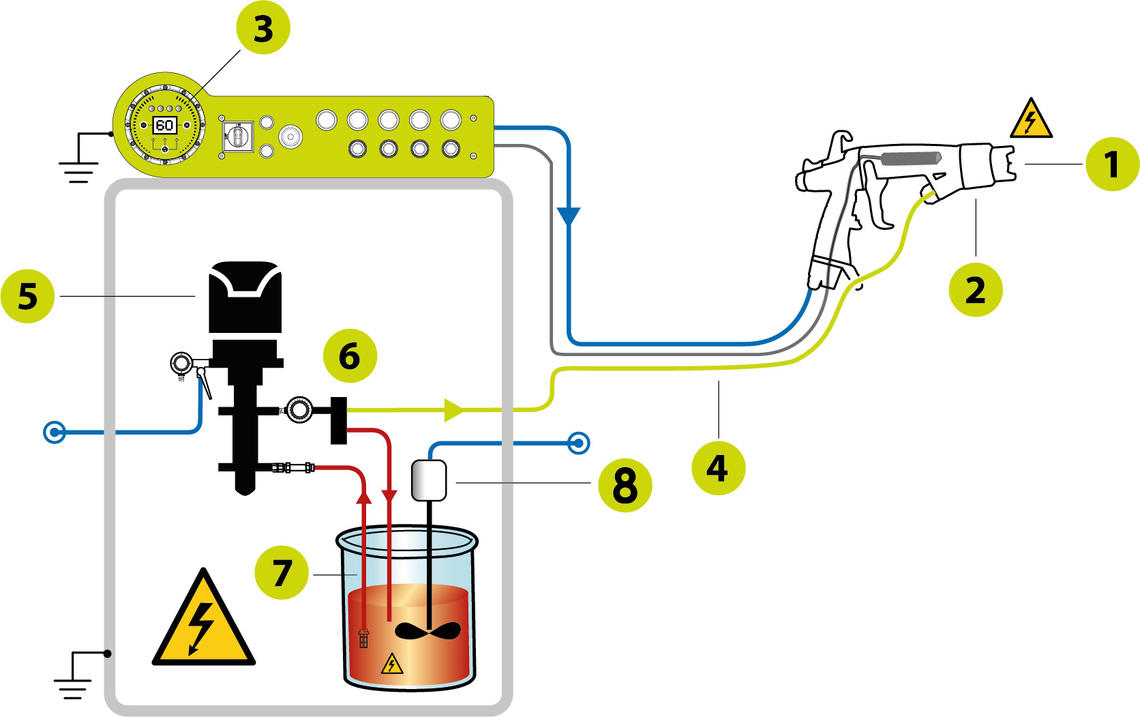 3
60
1
2
5
6
4
8
7